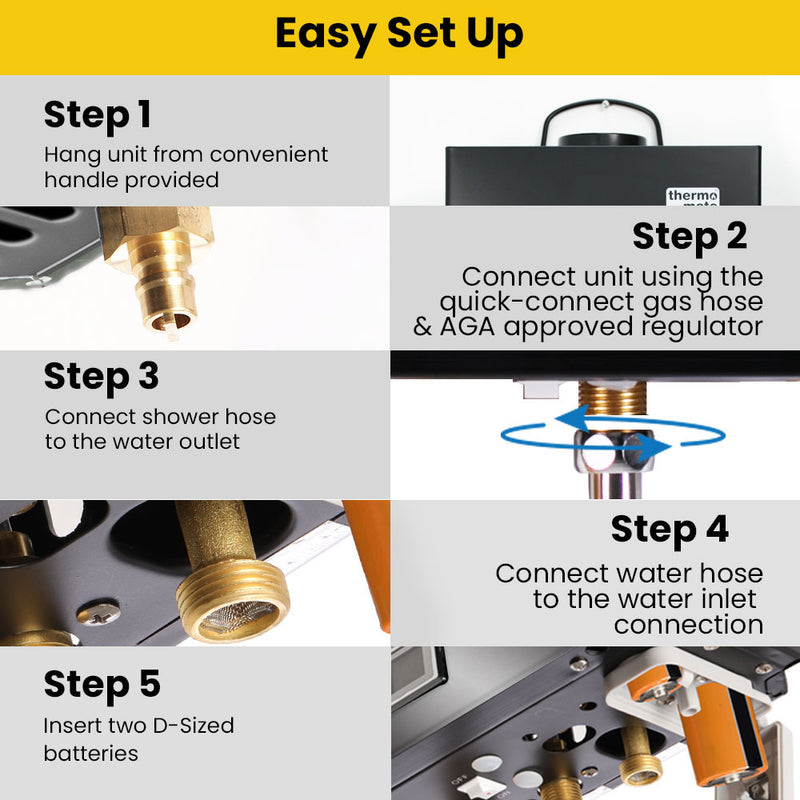 Easy Set Up

Step 1
Hang unit from convenient handle provided

thermo mate

Step 2
Connect unit using the quick-connect gas hose & AGA approved regulator

Step 3
Connect shower hose to the water outlet

Step 4
Connect water hose to the water inlet connection

Step 5
Insert two D-Sized batteries